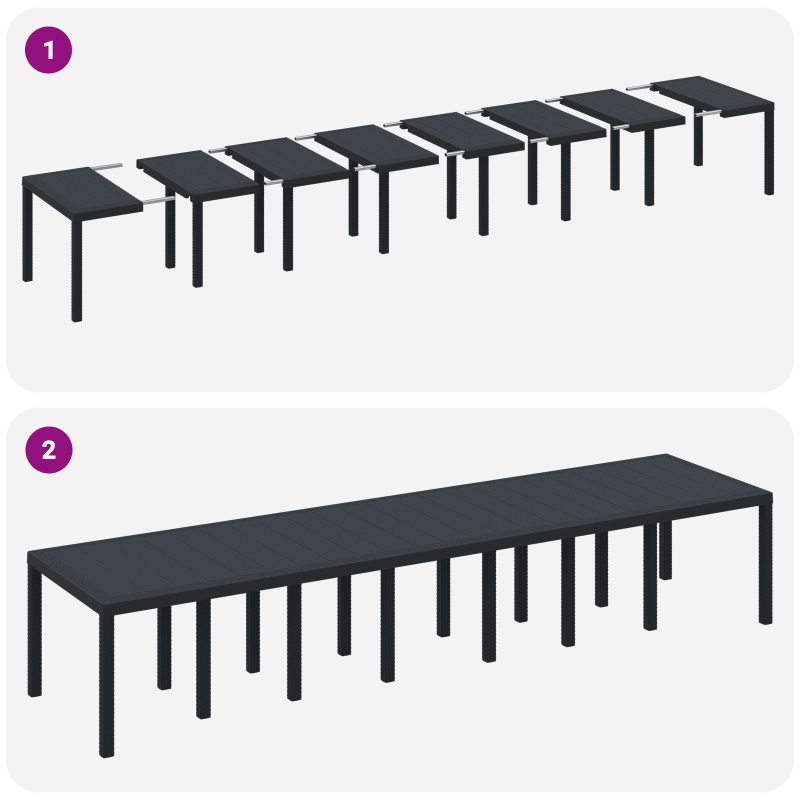 1

2