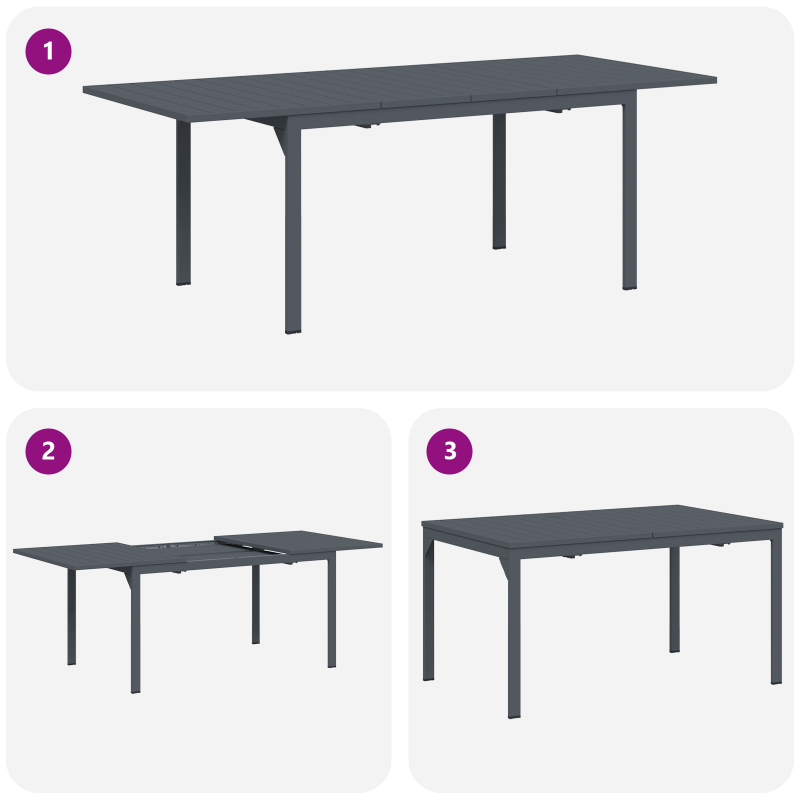 1

2

3