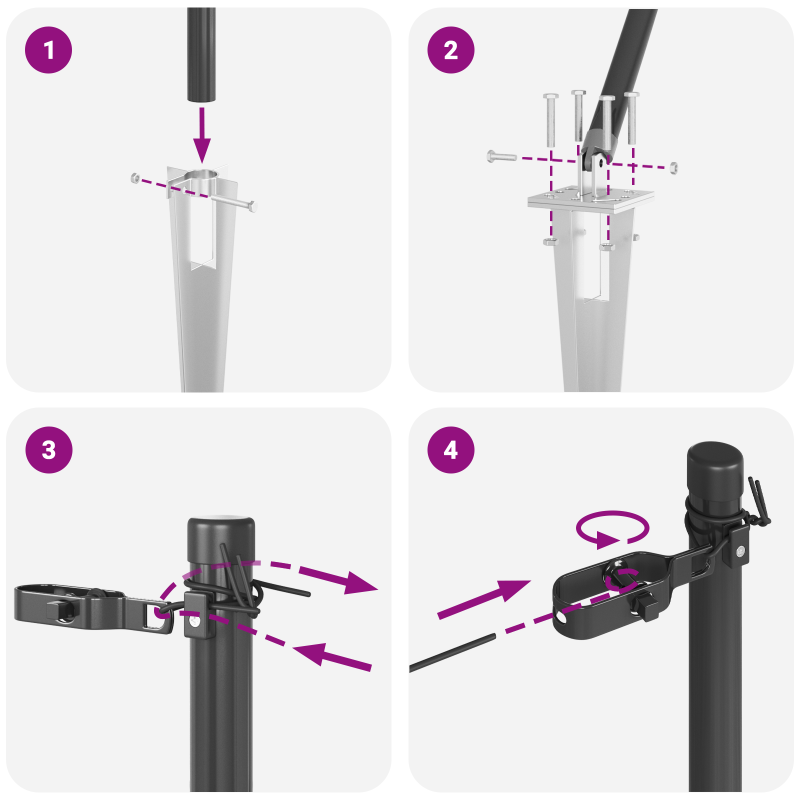 1

2

3

4