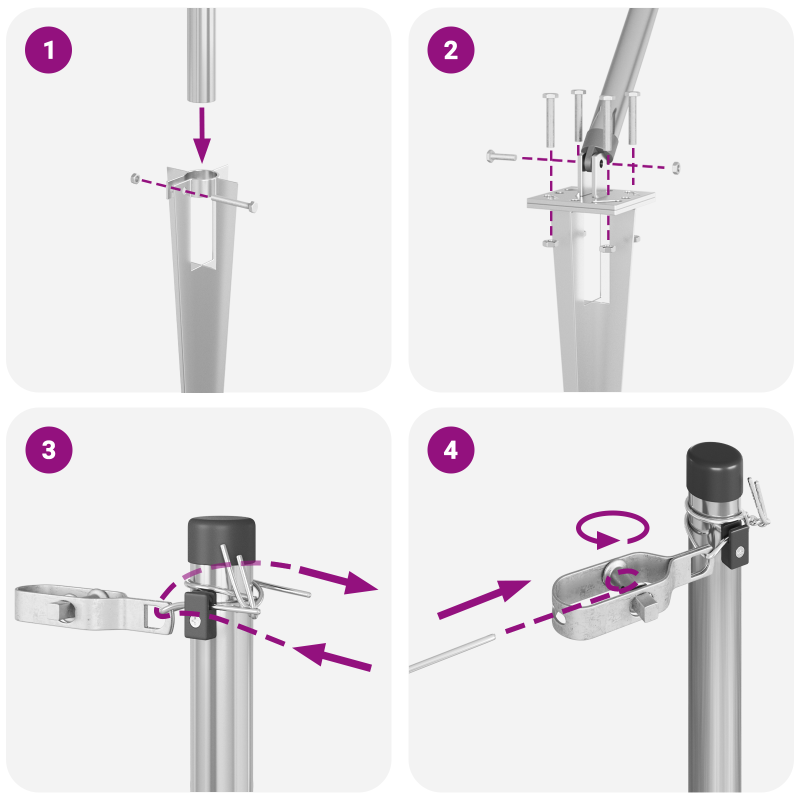 1

2

3

4